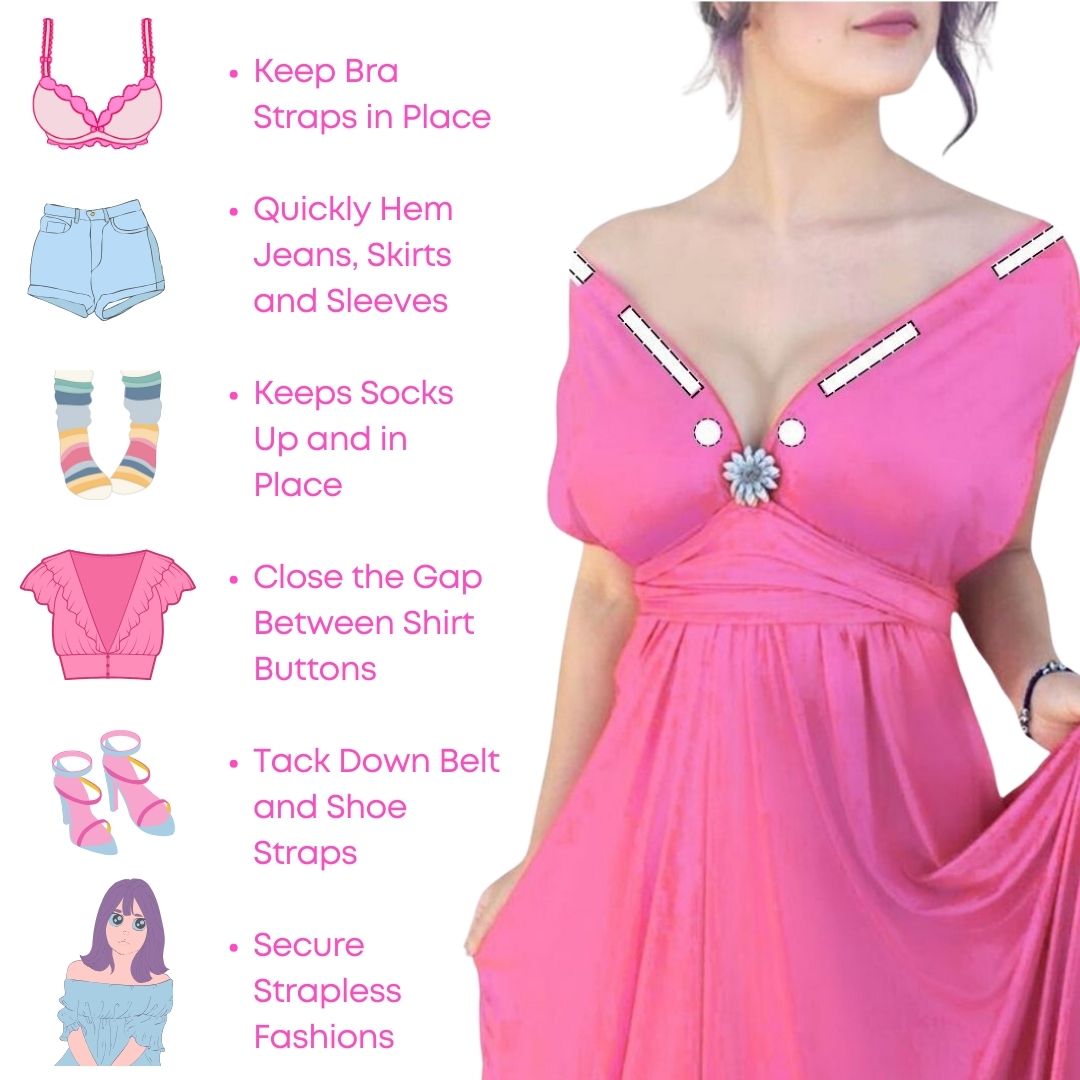 • Keep Bra Straps in Place

• Quickly Hem Jeans, Skirts and Sleeves

• Keeps Socks Up and in Place

• Close the Gap Between Shirt Buttons

• Tack Down Belt and Shoe Straps

• Secure Strapless Fashions